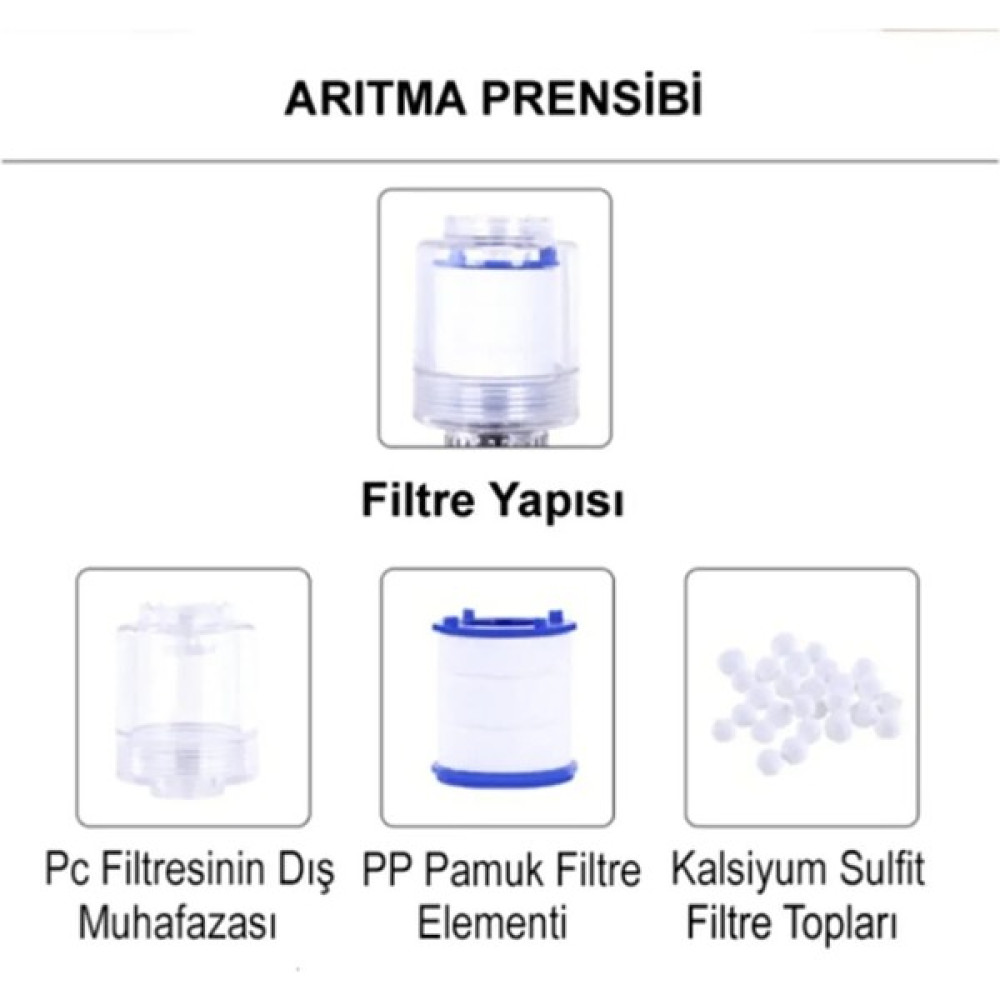 ARITMA PRENSİBİ

Filtre Yapısı

Pc Filtresinin Dış Muhafazası

PP Pamuk Filtre Elementi

Kalsiyum Sulfit Filtre Topları