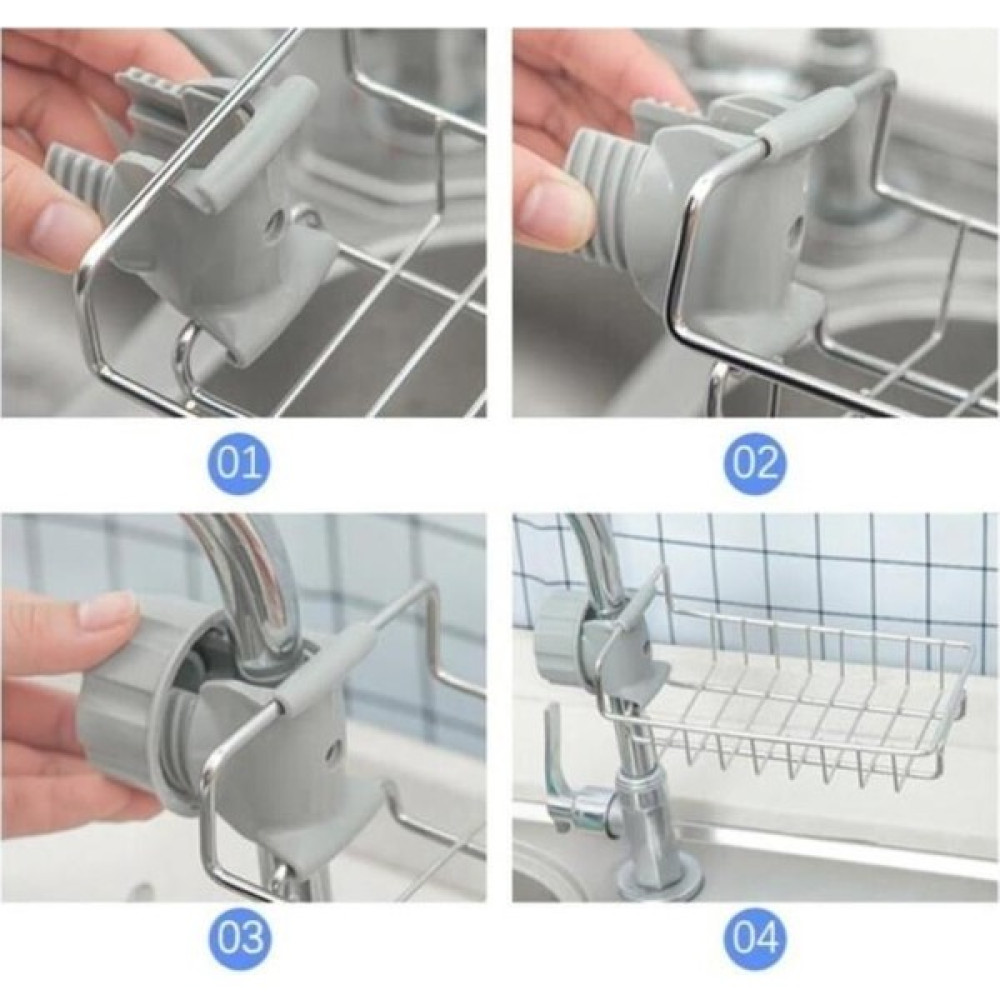 01

02

03

04