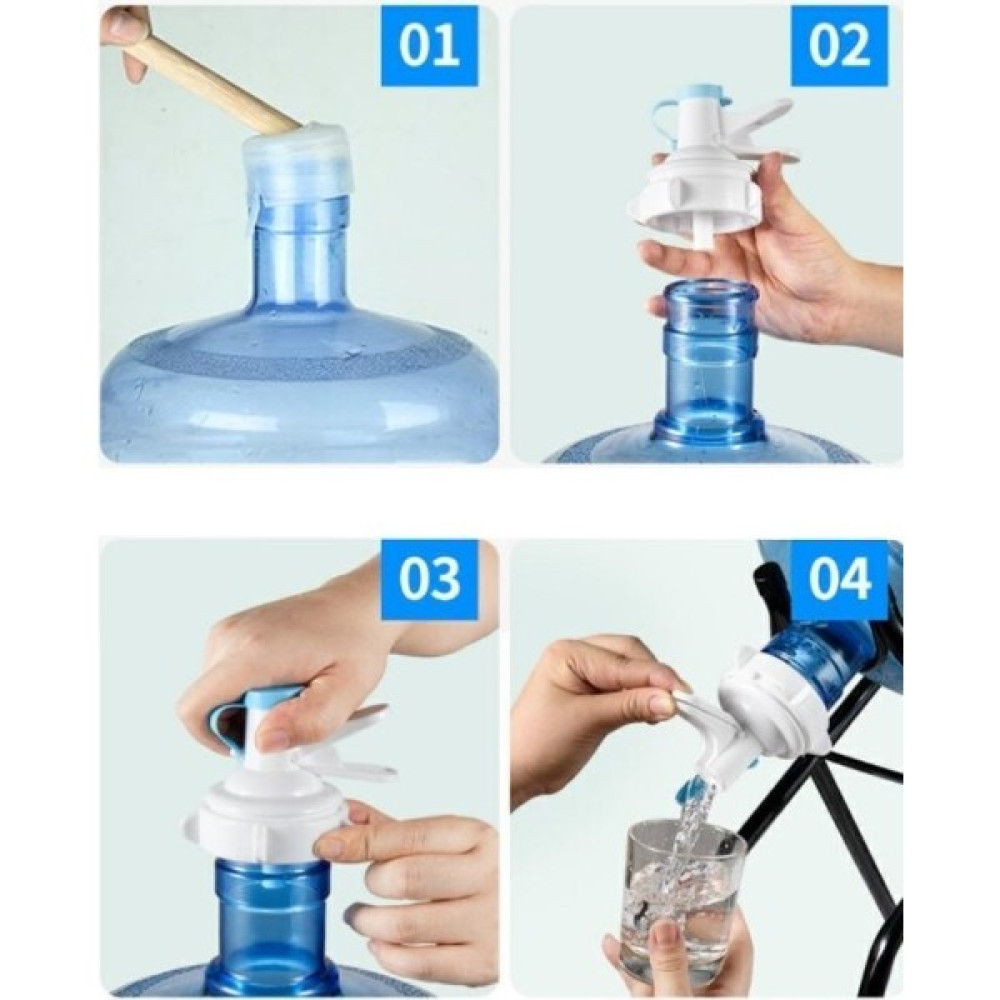 01

02

03

04